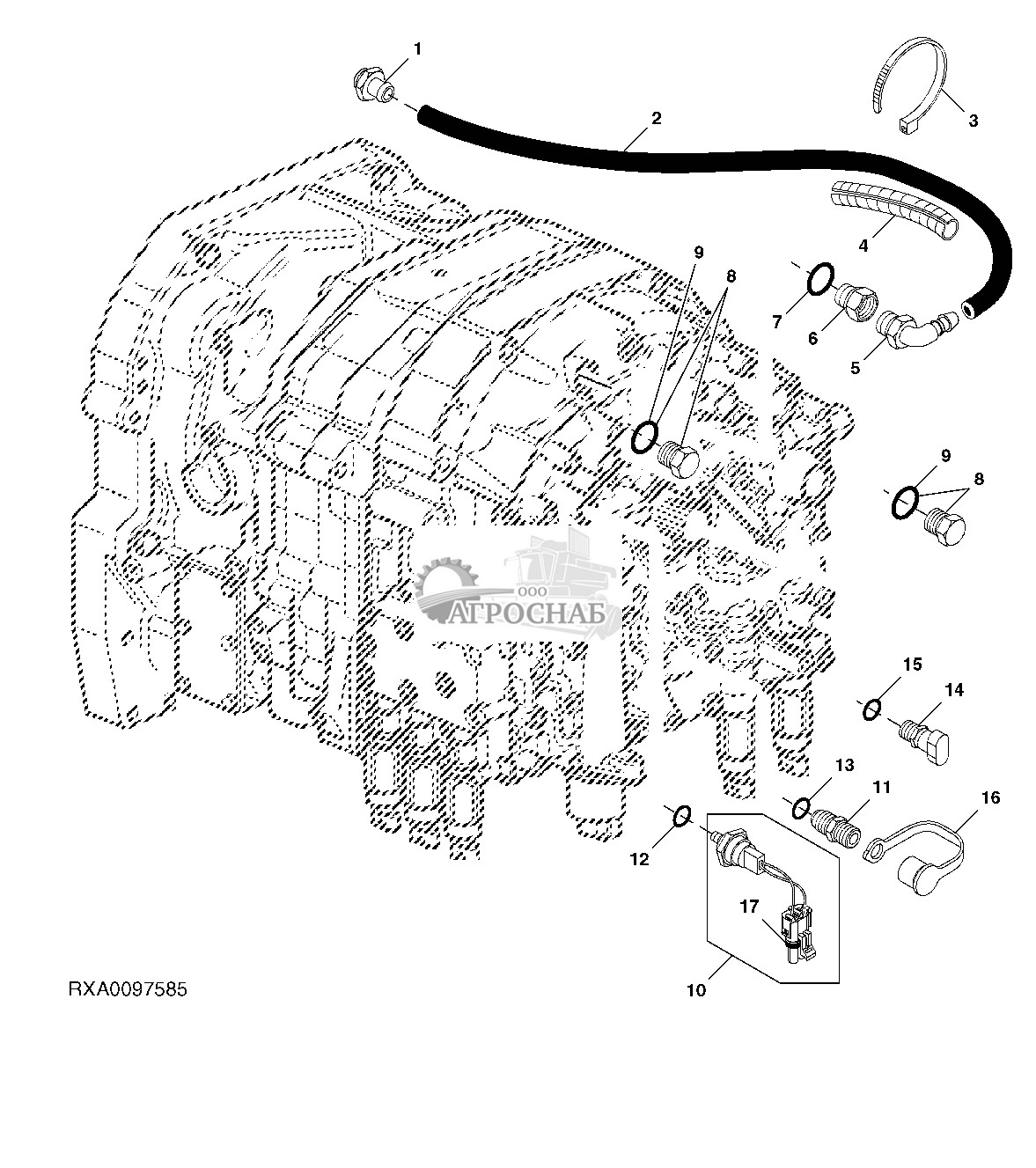 1
2
3
4
9
8
7
6
5
9
8
ООО
АГРОСНАБ
15
14
13
11
16
12
17
10
RXA0097585